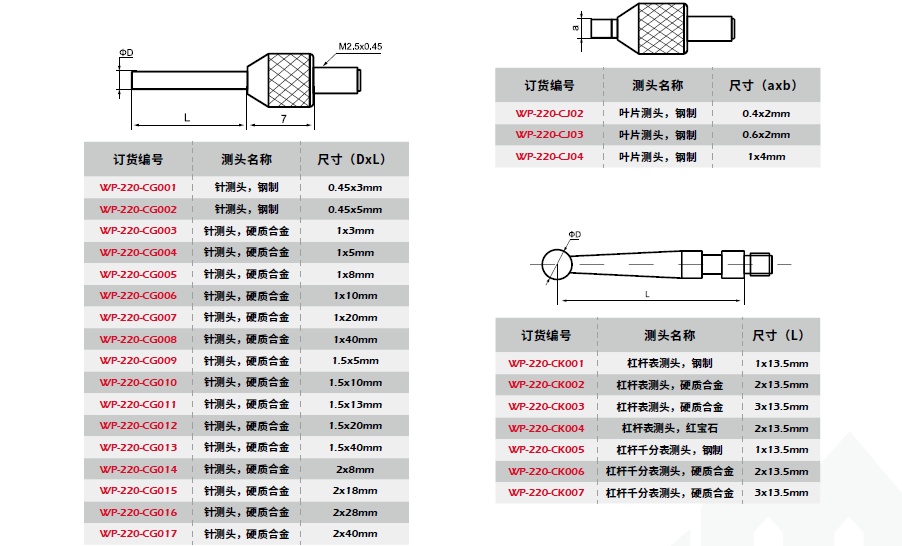 ΦD
M2.5x0.45
L
7

| 订货编号 | 测头名称 | 尺寸（DxL） |
|---|---|---|
| WP-220-CG001 | 针测头，钢制 | 0.45x3mm |
| WP-220-CG002 | 针测头，钢制 | 0.45x5mm |
| WP-220-CG003 | 针测头，硬质合金 | 1x3mm |
| WP-220-CG004 | 针测头，硬质合金 | 1x5mm |
| WP-220-CG005 | 针测头，硬质合金 | 1x8mm |
| WP-220-CG006 | 针测头，硬质合金 | 1x10mm |
| WP-220-CG007 | 针测头，硬质合金 | 1x20mm |
| WP-220-CG008 | 针测头，硬质合金 | 1x40mm |
| WP-220-CG009 | 针测头，硬质合金 | 1.5x5mm |
| WP-220-CG010 | 针测头，硬质合金 | 1.5x10mm |
| WP-220-CG011 | 针测头，硬质合金 | 1.5x13mm |
| WP-220-CG012 | 针测头，硬质合金 | 1.5x20mm |
| WP-220-CG013 | 针测头，硬质合金 | 1.5x40mm |
| WP-220-CG014 | 针测头，硬质合金 | 2x8mm |
| WP-220-CG015 | 针测头，硬质合金 | 2x18mm |
| WP-220-CG016 | 针测头，硬质合金 | 2x28mm |
| WP-220-CG017 | 针测头，硬质合金 | 2x40mm |

a

| 订货编号 | 测头名称 | 尺寸（axb） |
|---|---|---|
| WP-220-CJ02 | 叶片测头，钢制 | 0.4x2mm |
| WP-220-CJ03 | 叶片测头，钢制 | 0.6x2mm |
| WP-220-CJ04 | 叶片测头，钢制 | 1x4mm |

ΦD
L

| 订货编号 | 测头名称 | 尺寸（L） |
|---|---|---|
| WP-220-CK001 | 杠杆表测头，钢制 | 1x13.5mm |
| WP-220-CK002 | 杠杆表测头，硬质合金 | 2x13.5mm |
| WP-220-CK003 | 杠杆表测头，硬质合金 | 3x13.5mm |
| WP-220-CK004 | 杠杆表测头，红宝石 | 2x13.5mm |
| WP-220-CK005 | 杠杆千分表测头，钢制 | 1x13.5mm |
| WP-220-CK006 | 杠杆千分表测头，硬质合金 | 2x13.5mm |
| WP-220-CK007 | 杠杆千分表测头，硬质合金 | 3x13.5mm |