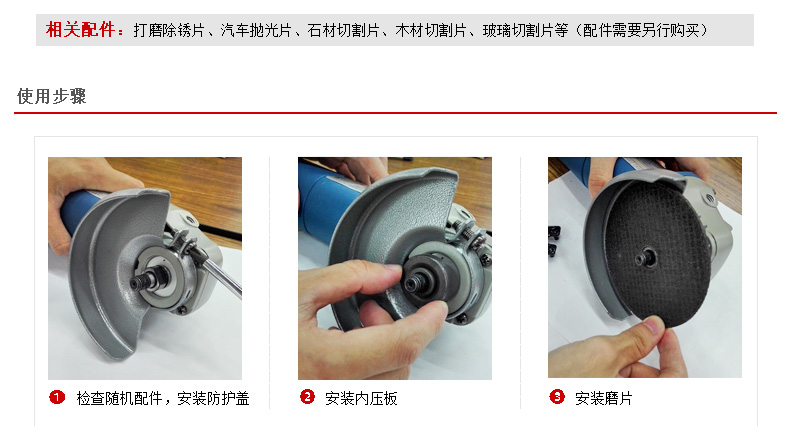 相关配件：打磨除锈片、汽车抛光片、石材切割片、木材切割片、玻璃切割片等（配件需要另行购买）

使用步骤

❶ 检查随机配件，安装防护盖

❷ 安装内压板

❸ 安装磨片