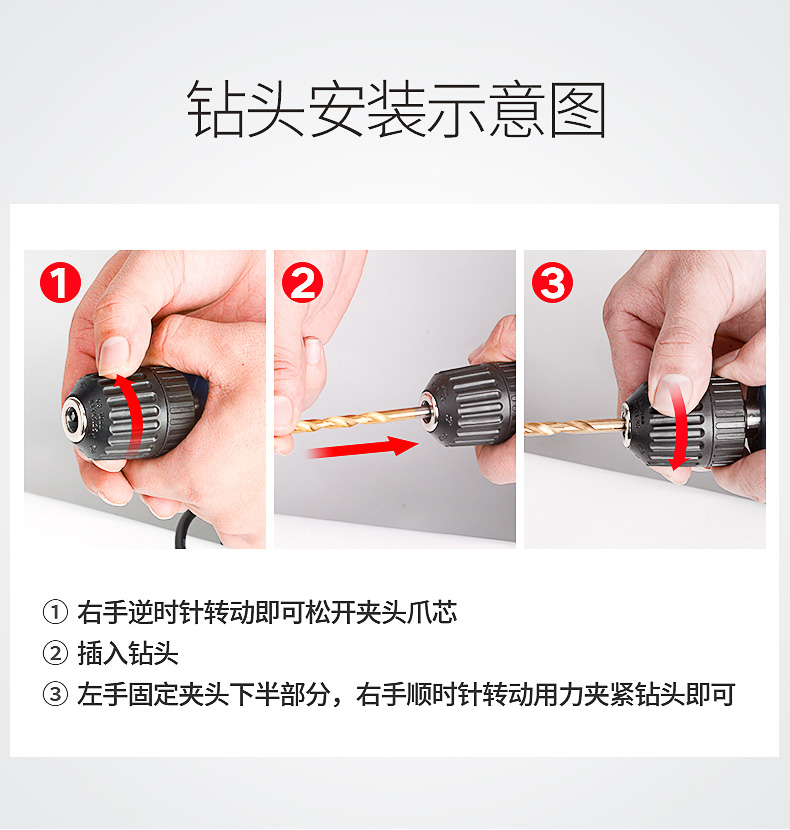 钻头安装示意图

1

2

3

① 右手逆时针转动即可松开夹头爪芯

② 插入钻头

③ 左手固定夹头下半部分，右手顺时针转动用力夹紧钻头即可