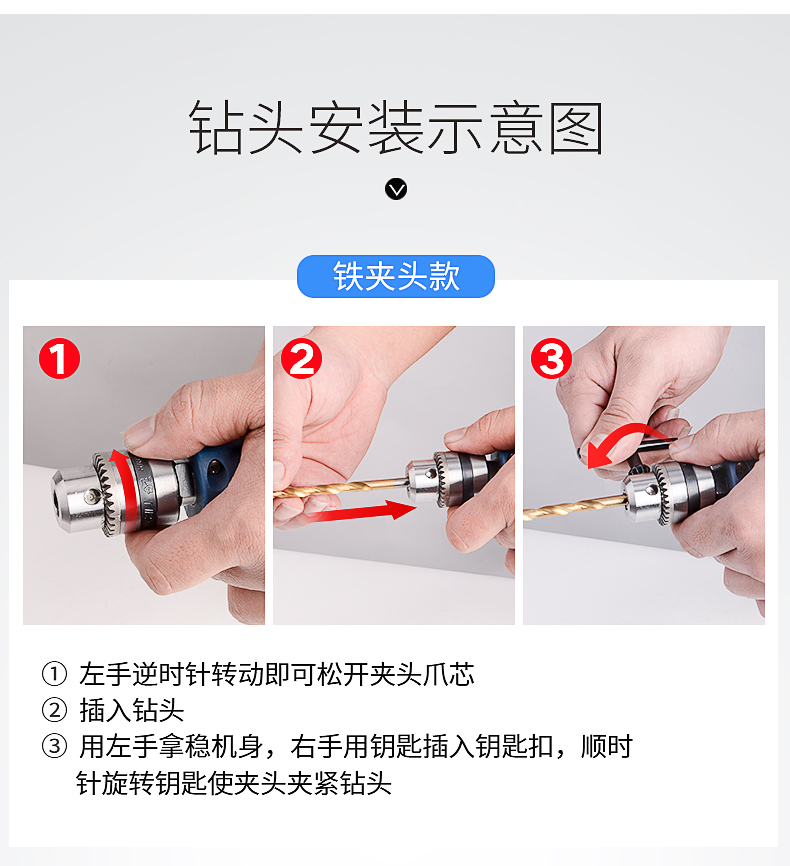 钻头安装示意图

铁夹头款

1

2

3

① 左手逆时针转动即可松开夹头爪芯
② 插入钻头
③ 用左手拿稳机身，右手用钥匙插入钥匙扣，顺时针旋转钥匙使夹头夹紧钻头