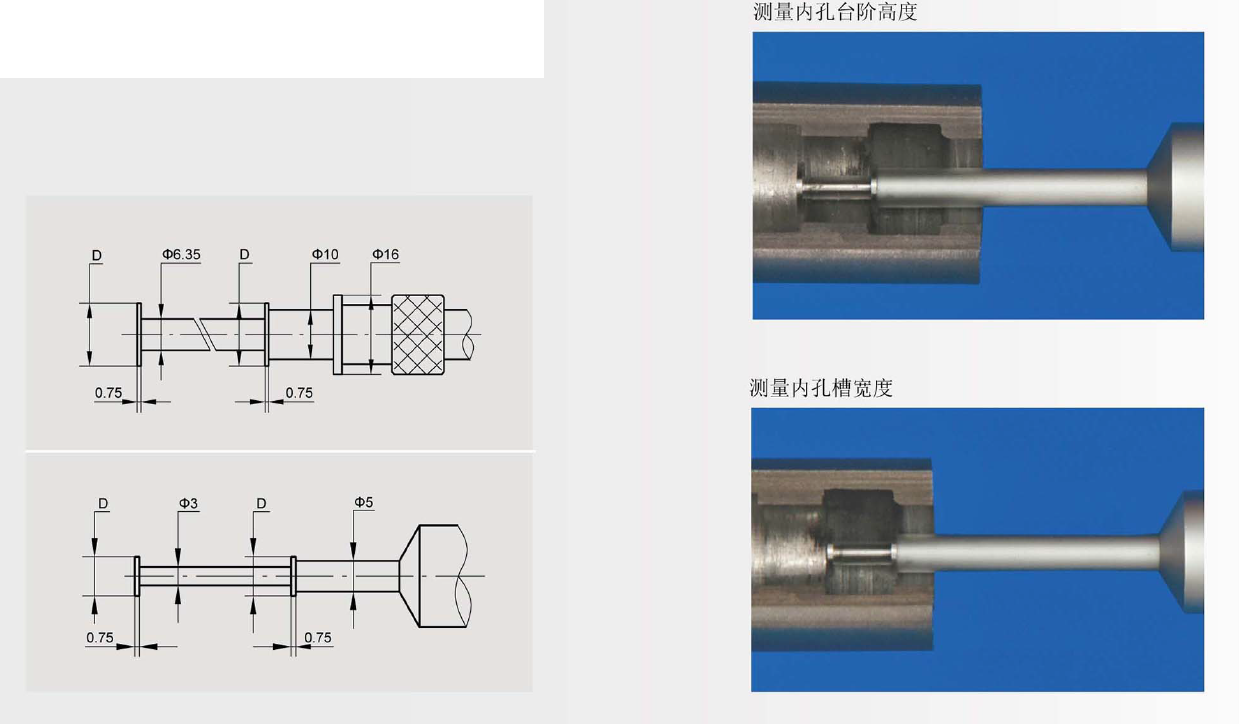 D

Φ6.35

D

Φ10

Φ16

0.75

0.75

D

Φ3

D

Φ5

0.75

0.75

测量内孔台阶高度

测量内孔槽宽度